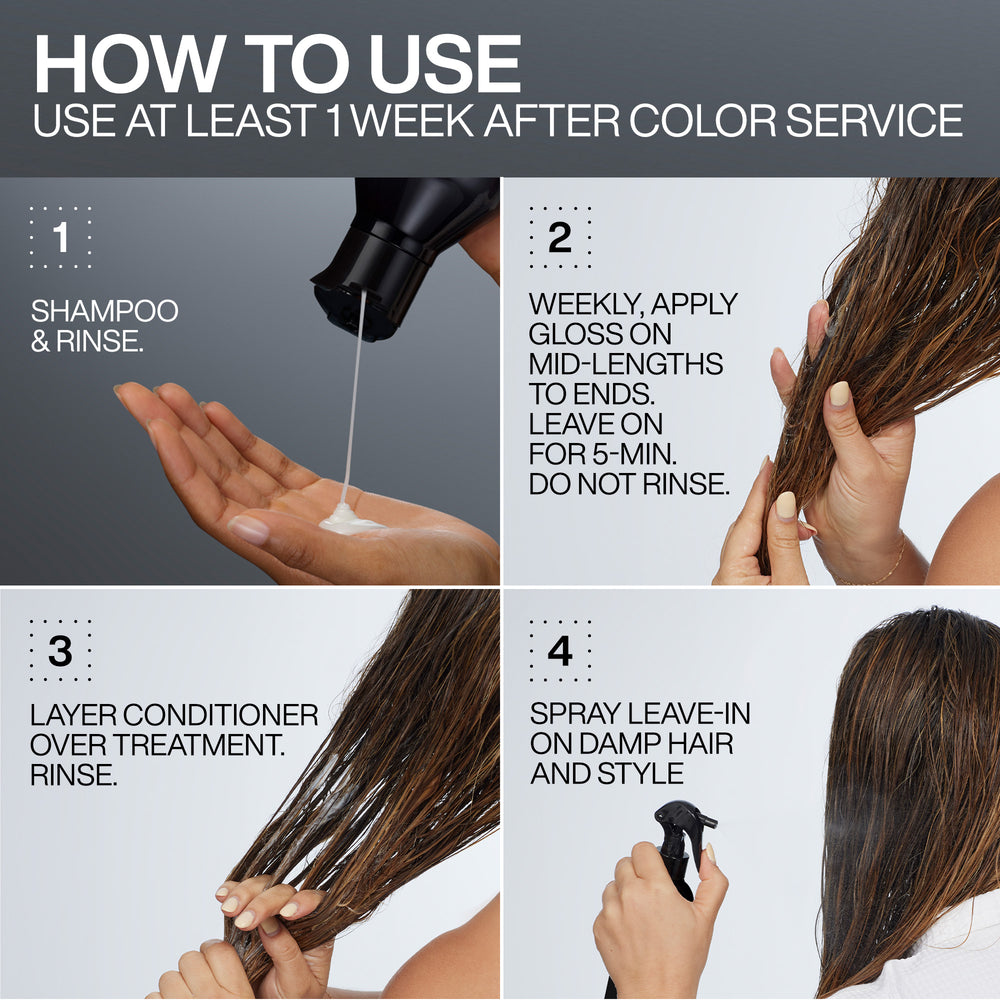 HOW TO USE
USE AT LEAST 1 WEEK AFTER COLOR SERVICE

1

SHAMPOO & RINSE.

2

WEEKLY, APPLY GLOSS ON MID-LENGTHS TO ENDS. LEAVE ON FOR 5-MIN. DO NOT RINSE.

3

LAYER CONDITIONER OVER TREATMENT. RINSE.

4

SPRAY LEAVE-IN ON DAMP HAIR AND STYLE