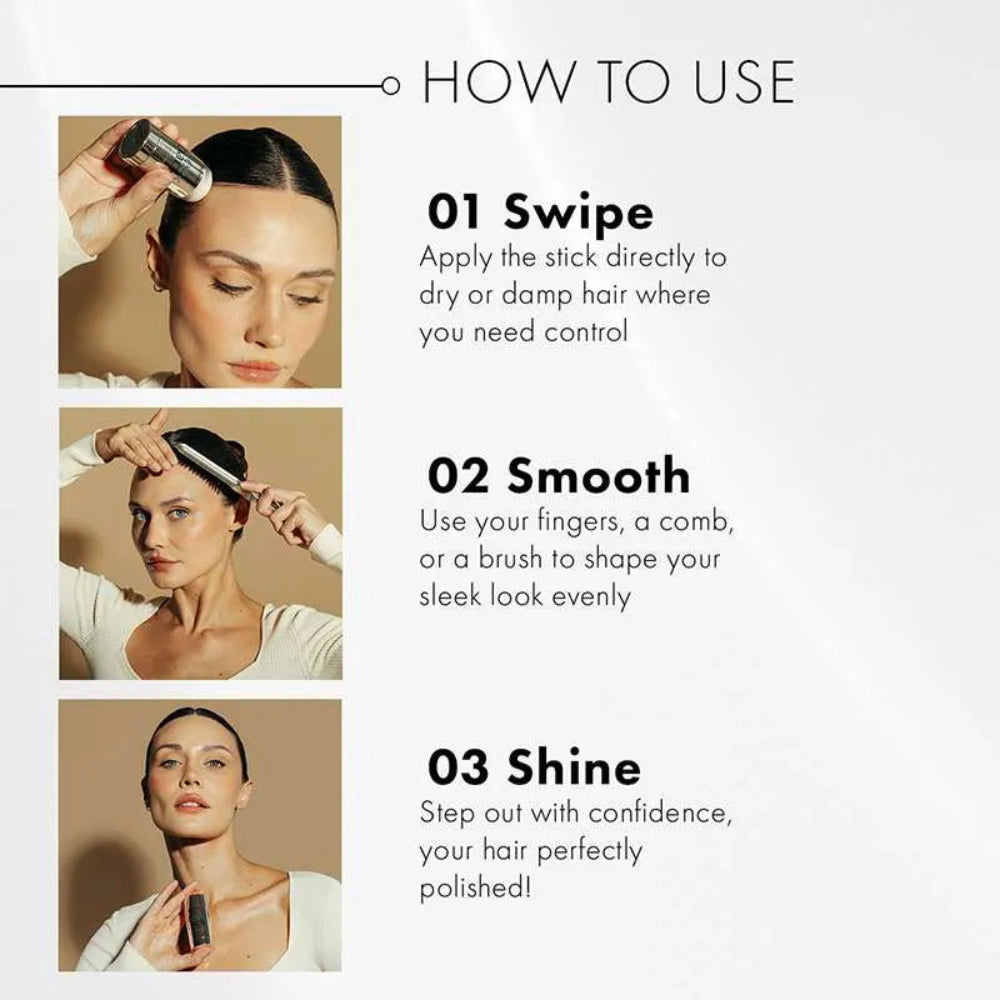 HOW TO USE

01 Swipe
Apply the stick directly to dry or damp hair where you need control

02 Smooth
Use your fingers, a comb, or a brush to shape your sleek look evenly

03 Shine
Step out with confidence, your hair perfectly polished!